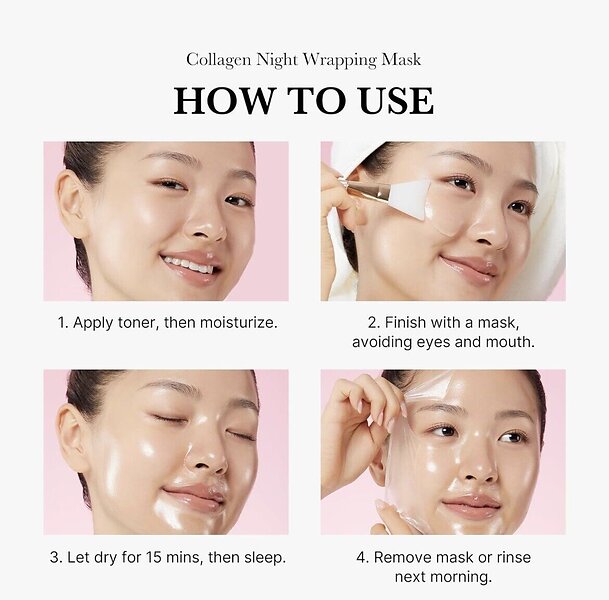 Collagen Night Wrapping Mask

HOW TO USE

1. Apply toner, then moisturize.

2. Finish with a mask, avoiding eyes and mouth.

3. Let dry for 15 mins, then sleep.

4. Remove mask or rinse next morning.